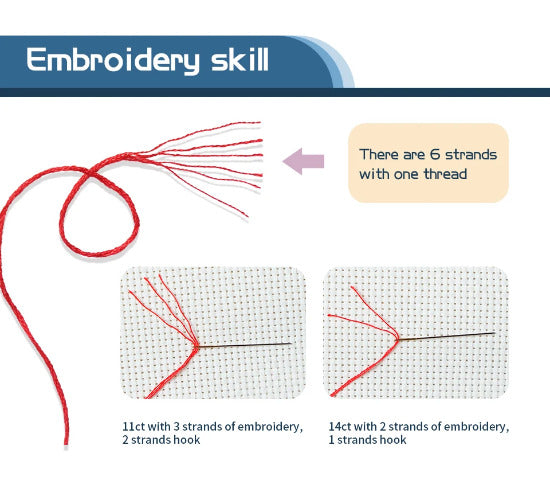 Embroidery skill

There are 6 strands with one thread

11ct with 3 strands of embroidery, 2 strands hook

14ct with 2 strands of embroidery, 1 strands hook