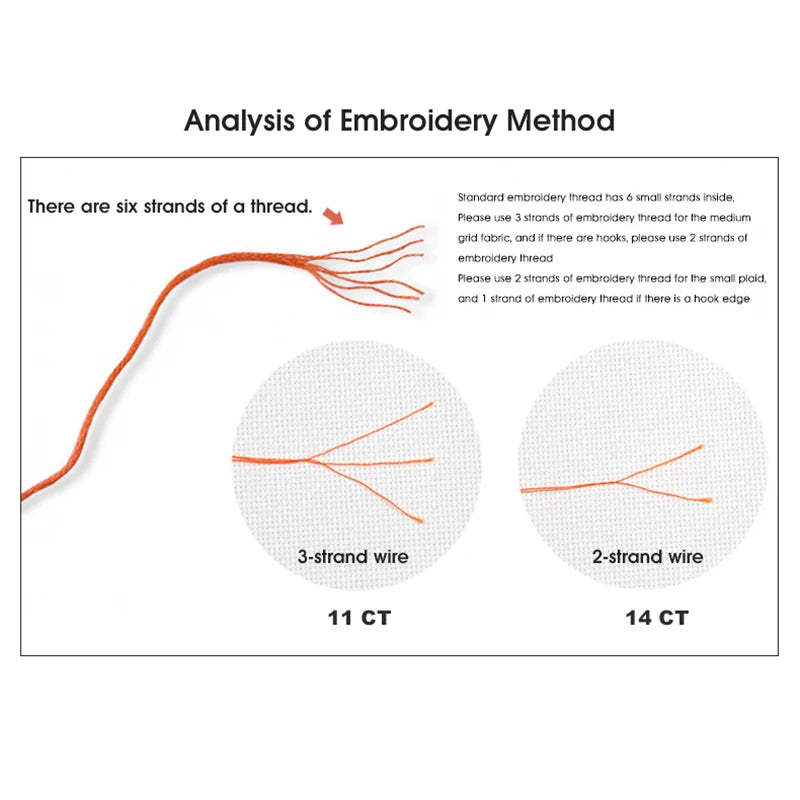 Analysis of Embroidery Method

There are six strands of a thread.

Standard embroidery thread has 6 small strands inside,
Please use 3 strands of embroidery thread for the medium grid fabric, and if there are hooks, please use 2 strands of embroidery thread
Please use 2 strands of embroidery thread for the small plaid, and 1 strand of embroidery thread if there is a hook edge

3-strand wire

11 CT

2-strand wire

14 CT